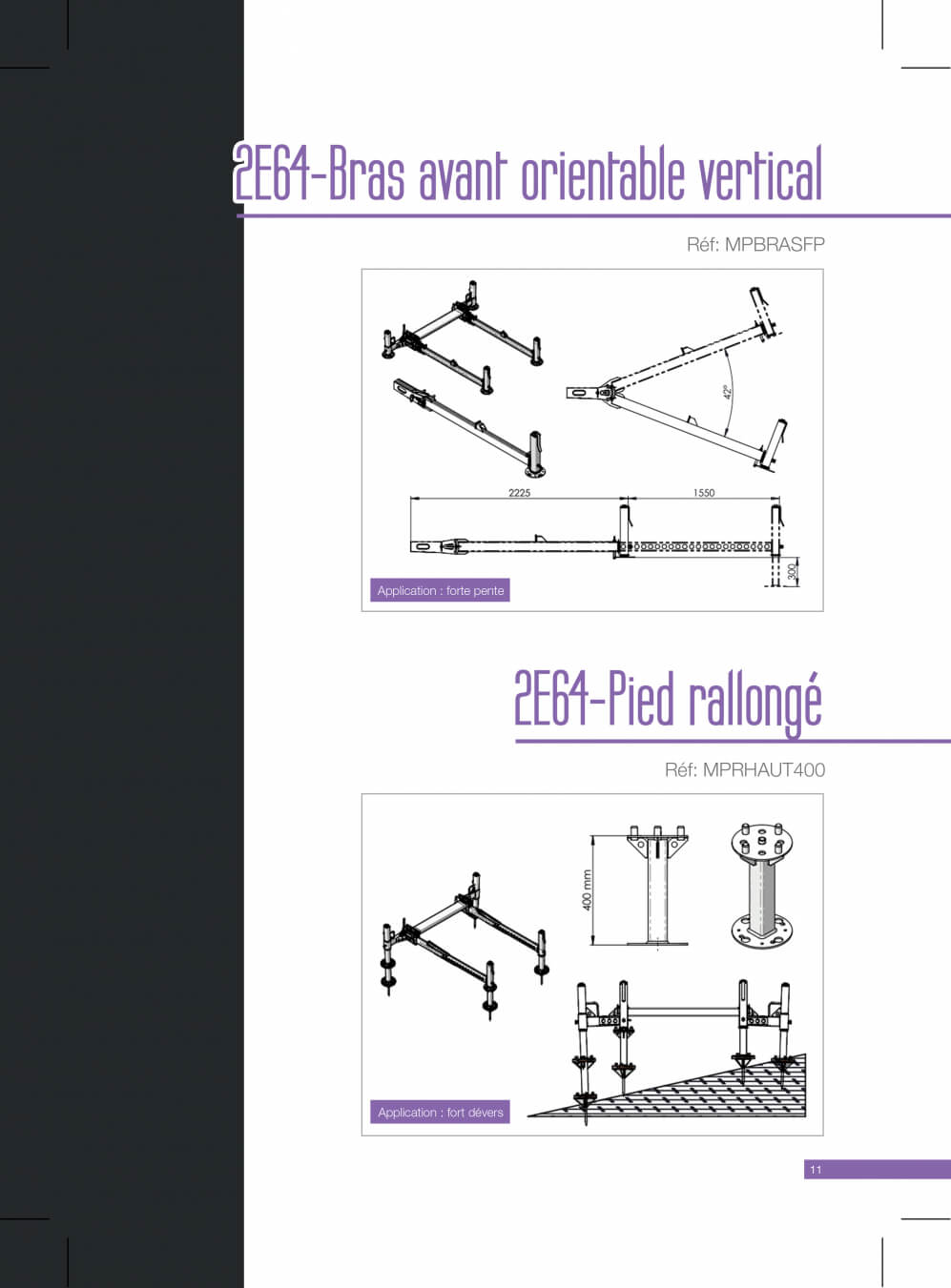 2E64-Bras avant orientable vertical

Réf: MPBRASFP

42°

2225

1550

300

Application : forte pente

2E64-Pied rallongé

Réf: MPRHAUT400

400 mm

Application : fort dévers

11